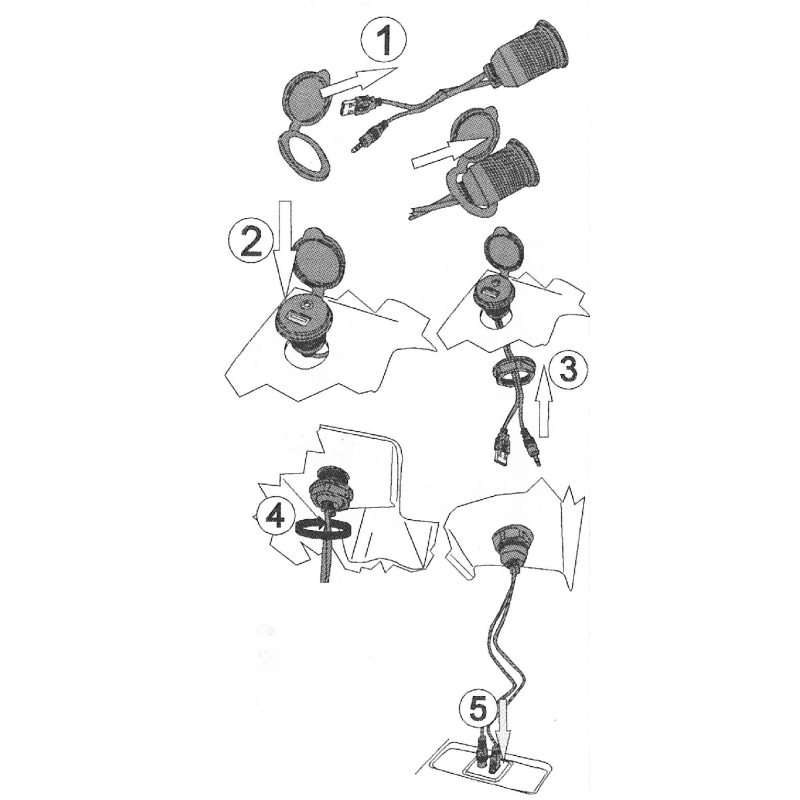 1
2
3
4
5