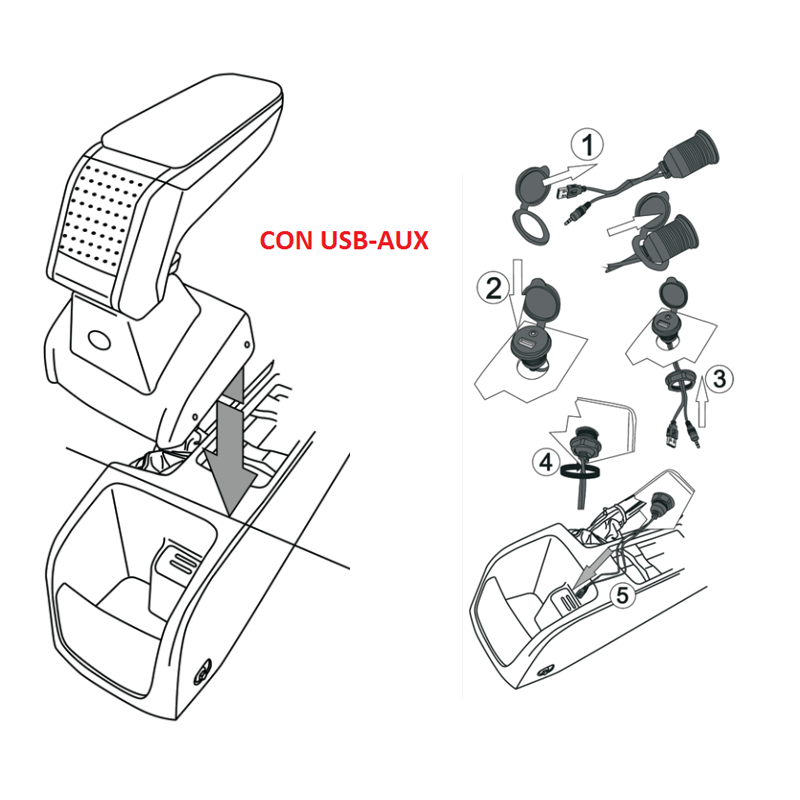 CON USB-AUX

1
2
3
4
5